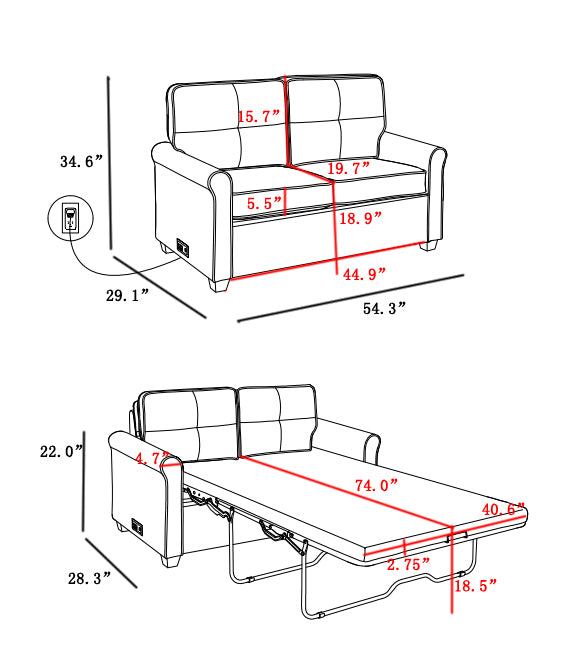 34.6”

15.7”

19.7”

5.5”

18.9”

44.9”

29.1”

54.3”

22.0”

4.7”

74.0”

40.6”

2.75”

18.5”

28.3”