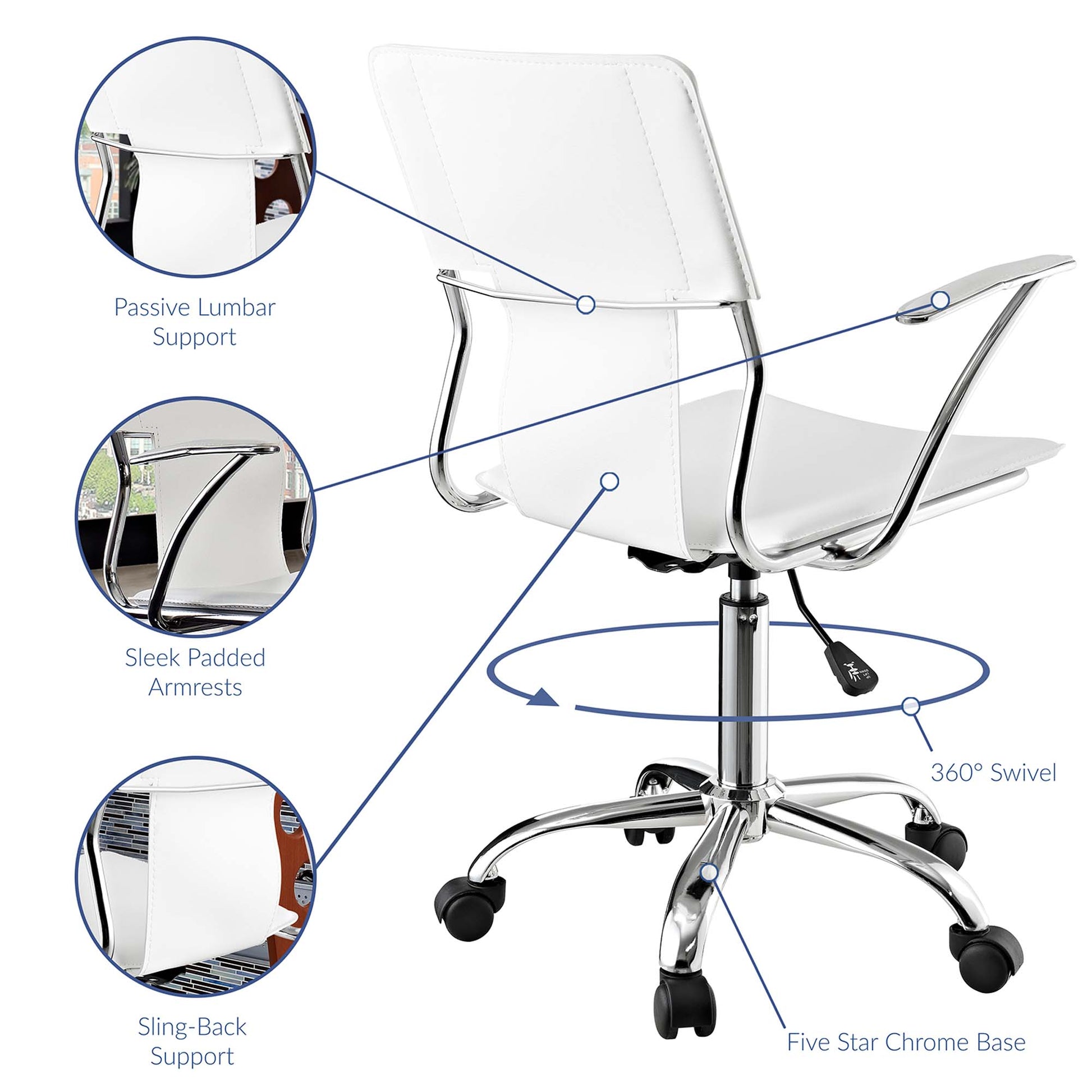 Passive Lumbar Support

Sleek Padded Armrests

Sling-Back Support

360° Swivel

Five Star Chrome Base